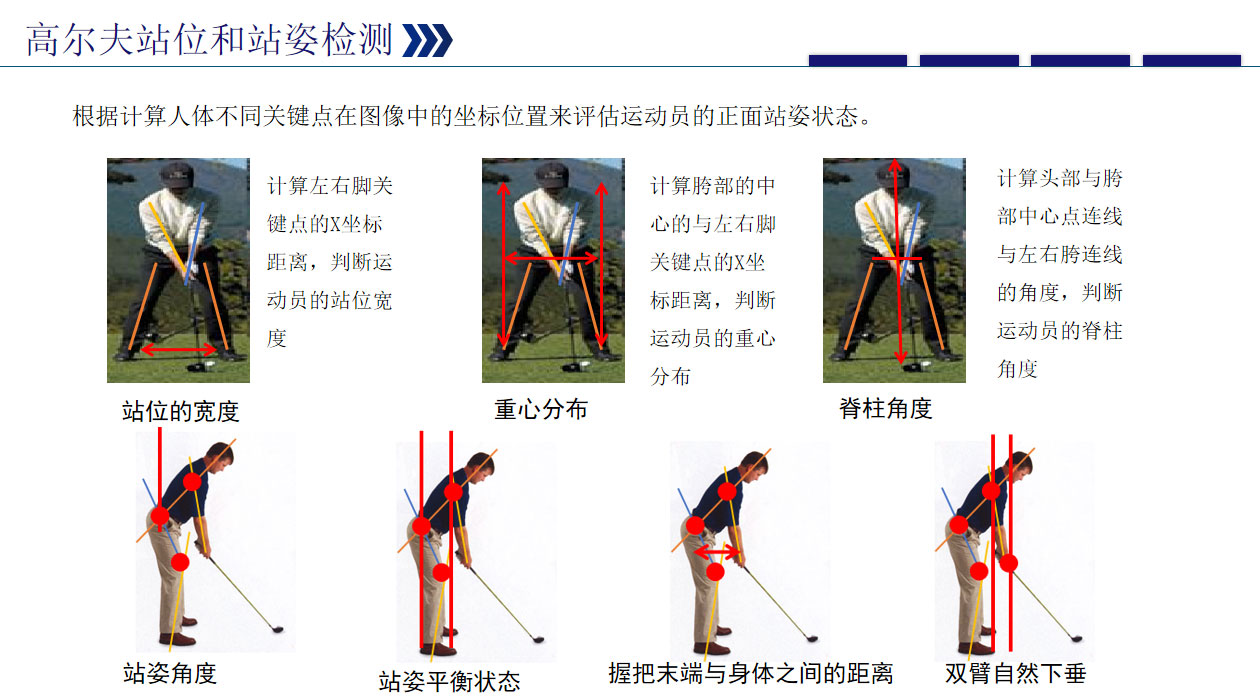 高尔夫站位和站姿检测

根据计算人体不同关键点在图像中的坐标位置来评估运动员的正面站姿状态。

计算左右脚关键点的X坐标距离，判断运动员的站位宽度

站位的宽度

计算胯部的中心的与左右脚关键点的X坐标距离，判断运动员的重心分布

重心分布

计算头部与胯部中心点连线与左右胯连线的角度，判断运动员的脊柱角度

脊柱角度

站姿角度

站姿平衡状态

握把末端与身体之间的距离

双臂自然下垂